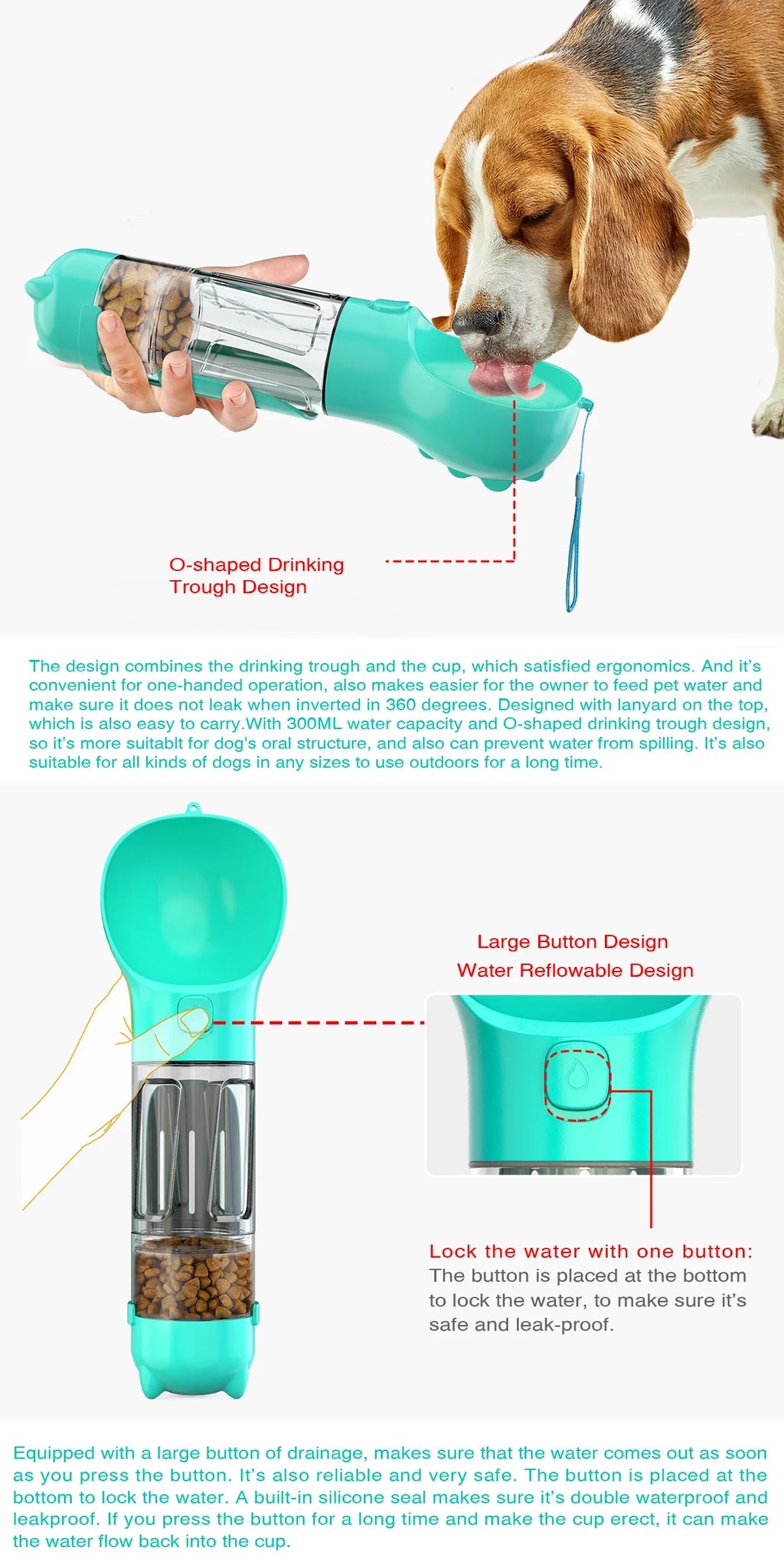 O-shaped Drinking Trough Design

The design combines the drinking trough and the cup, which satisfied ergonomics. And it's convenient for one-handed operation, also makes easier for the owner to feed pet water and make sure it does not leak when inverted in 360 degrees. Designed with lanyard on the top, which is also easy to carry.With 300ML water capacity and O-shaped drinking trough design, so it's more suitablt for dog's oral structure, and also can prevent water from spilling. It's also suitable for all kinds of dogs in any sizes to use outdoors for a long time.

Large Button Design
Water Reflowable Design

Lock the water with one button:
The button is placed at the bottom to lock the water, to make sure it's safe and leak-proof.

Equipped with a large button of drainage, makes sure that the water comes out as soon as you press the button. It's also reliable and very safe. The button is placed at the bottom to lock the water. A built-in silicone seal makes sure it's double waterproof and leakproof. If you press the button for a long time and make the cup erect, it can make the water flow back into the cup.